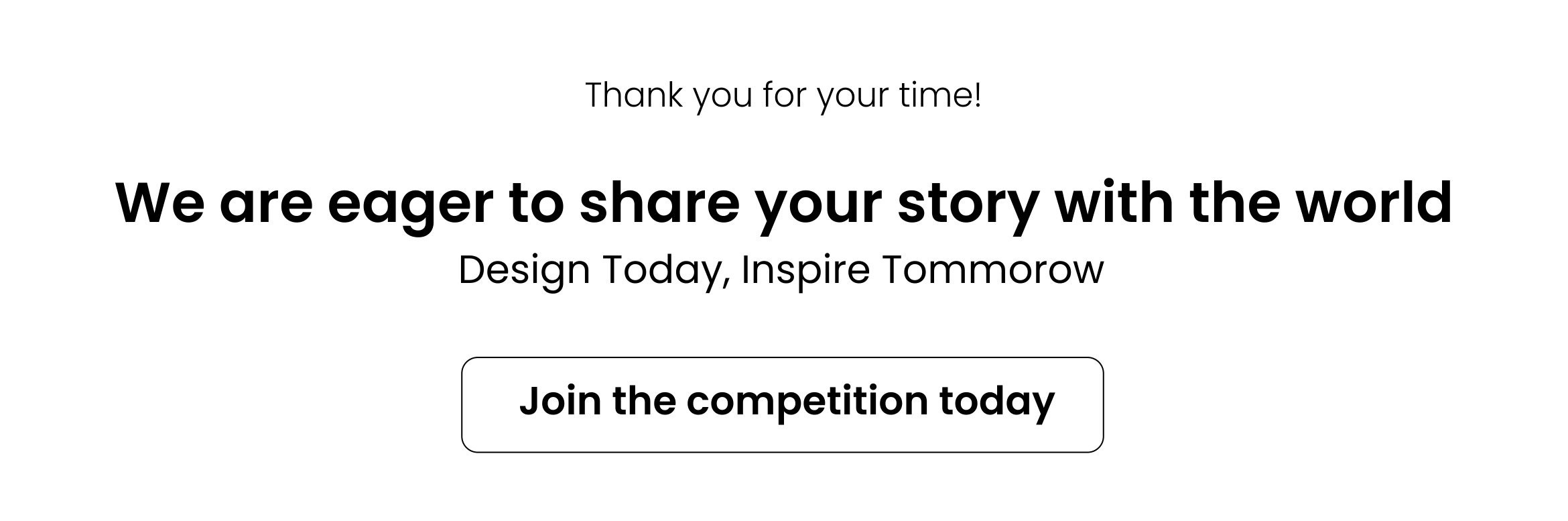 Thank you for your time!

We are eager to share your story with the world

Design Today, Inspire Tommorow

Join the competition today